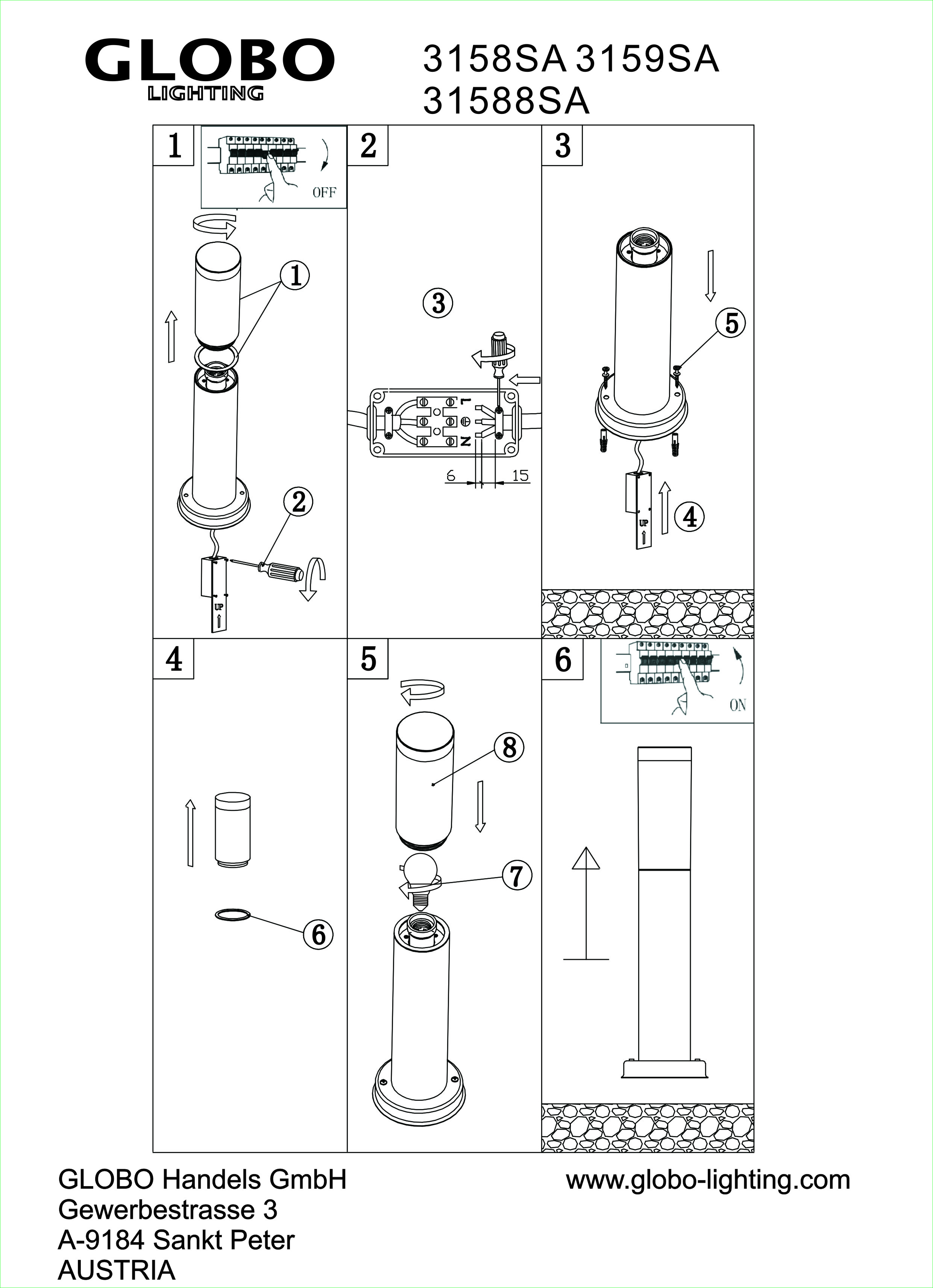 GLOBO
LIGHTING

3158SA 3159SA
31588SA

1
OFF
1
2
UP

2
3
L
N
6
15

3
5
4
UP

4
6

5
8
7

6
ON

GLOBO Handels GmbH
Gewerbestrasse 3
A-9184 Sankt Peter
AUSTRIA

www.globo-lighting.com