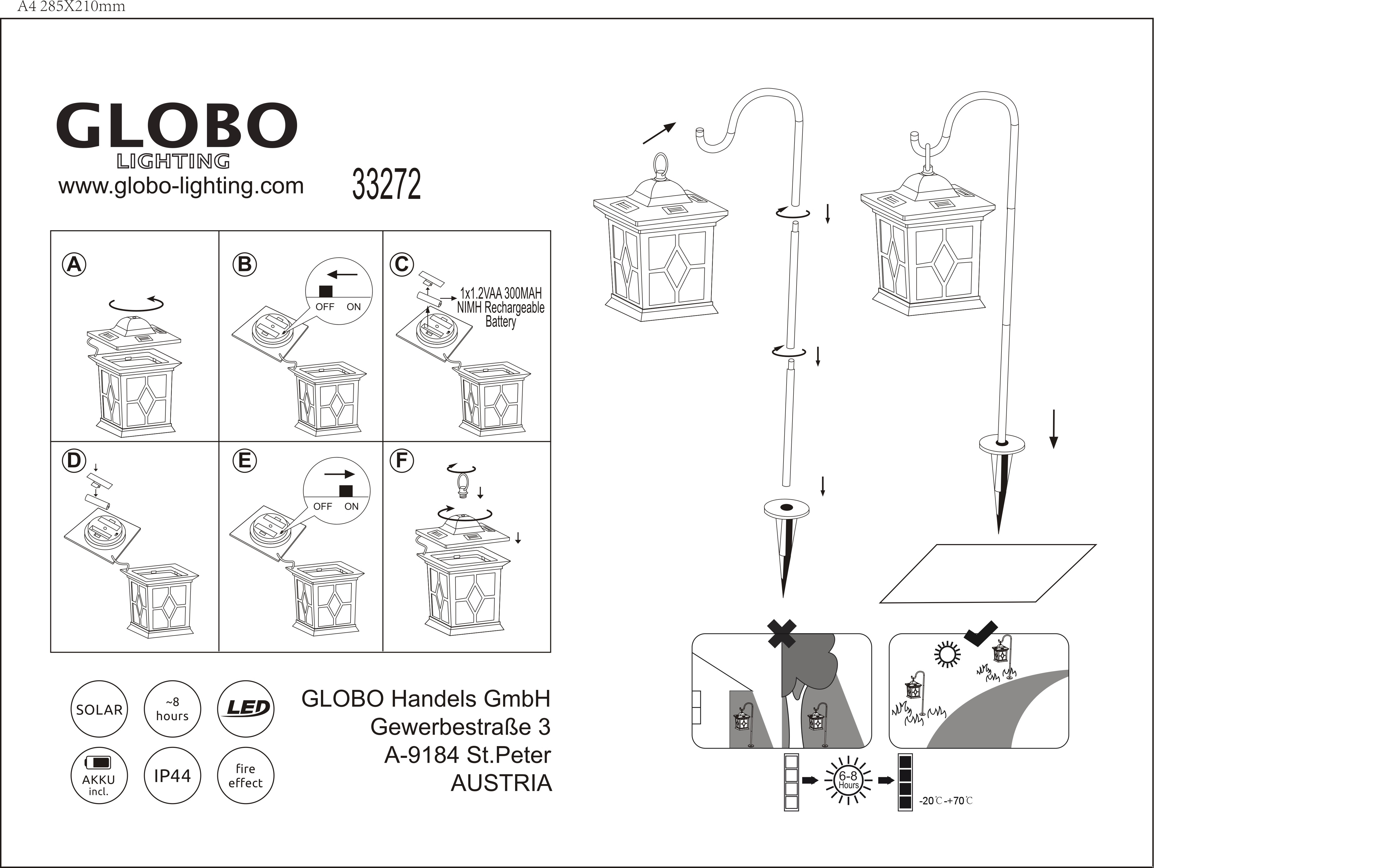 A4 285X210mm

GLOBO
LIGHTING
www.globo-lighting.com

33272

A

B

OFF ON

C

1x1.2VAA 300MAH
NIMH Rechargeable
Battery

D

E

OFF ON

F

SOLAR

~8
hours

LED

AKKU
incl.

IP44

fire
effect

GLOBO Handels GmbH
Gewerbestraße 3
A-9184 St.Peter
AUSTRIA

6-8
Hours

-20℃-+70℃