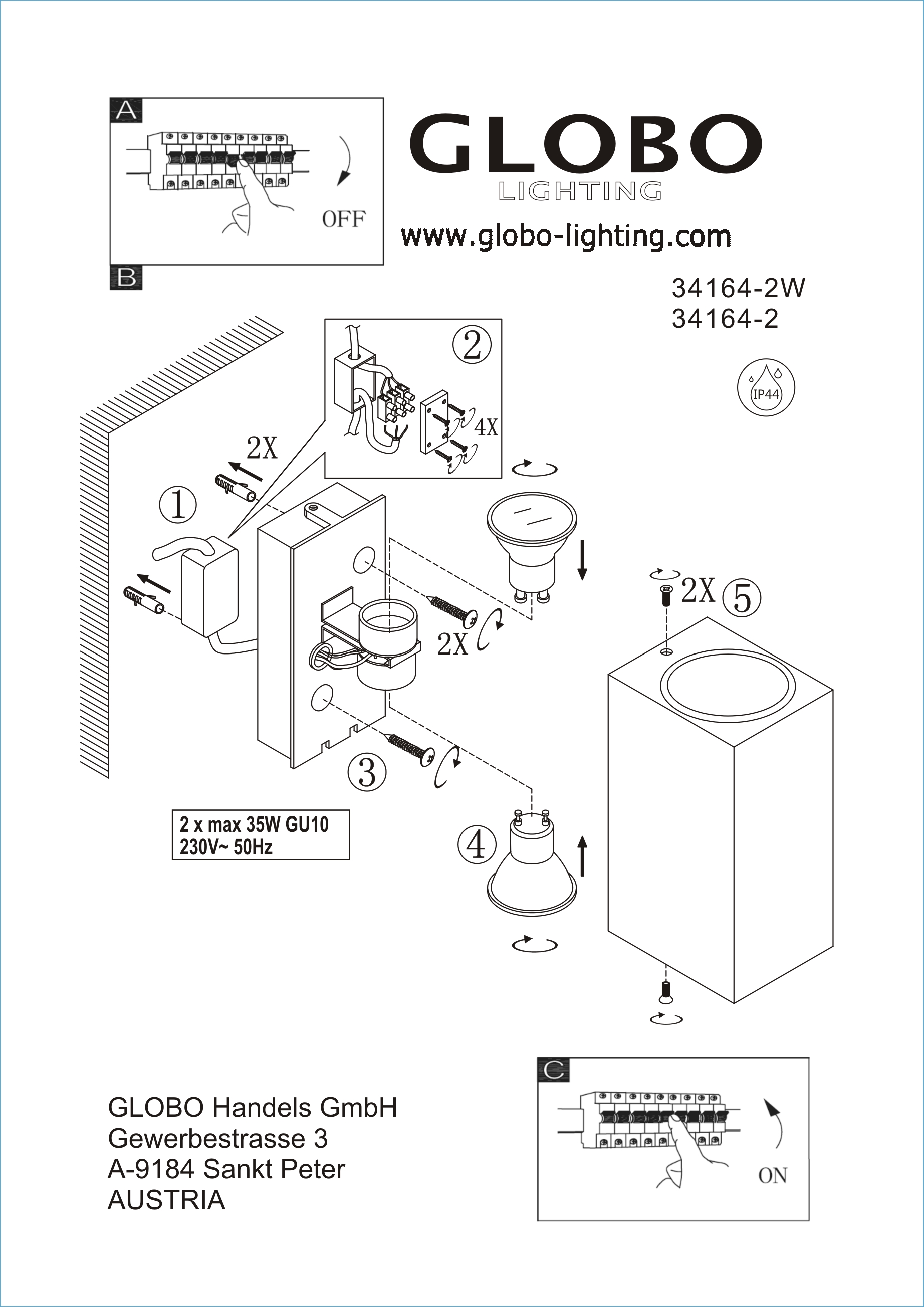 A

OFF

GLOBO
LIGHTING

www.globo-lighting.com

B

34164-2W
34164-2

IP44

2

4X

2X

1

2X

2X 5

3

2 x max 35W GU10
230V~ 50Hz

4

C

ON

GLOBO Handels GmbH
Gewerbestrasse 3
A-9184 Sankt Peter
AUSTRIA